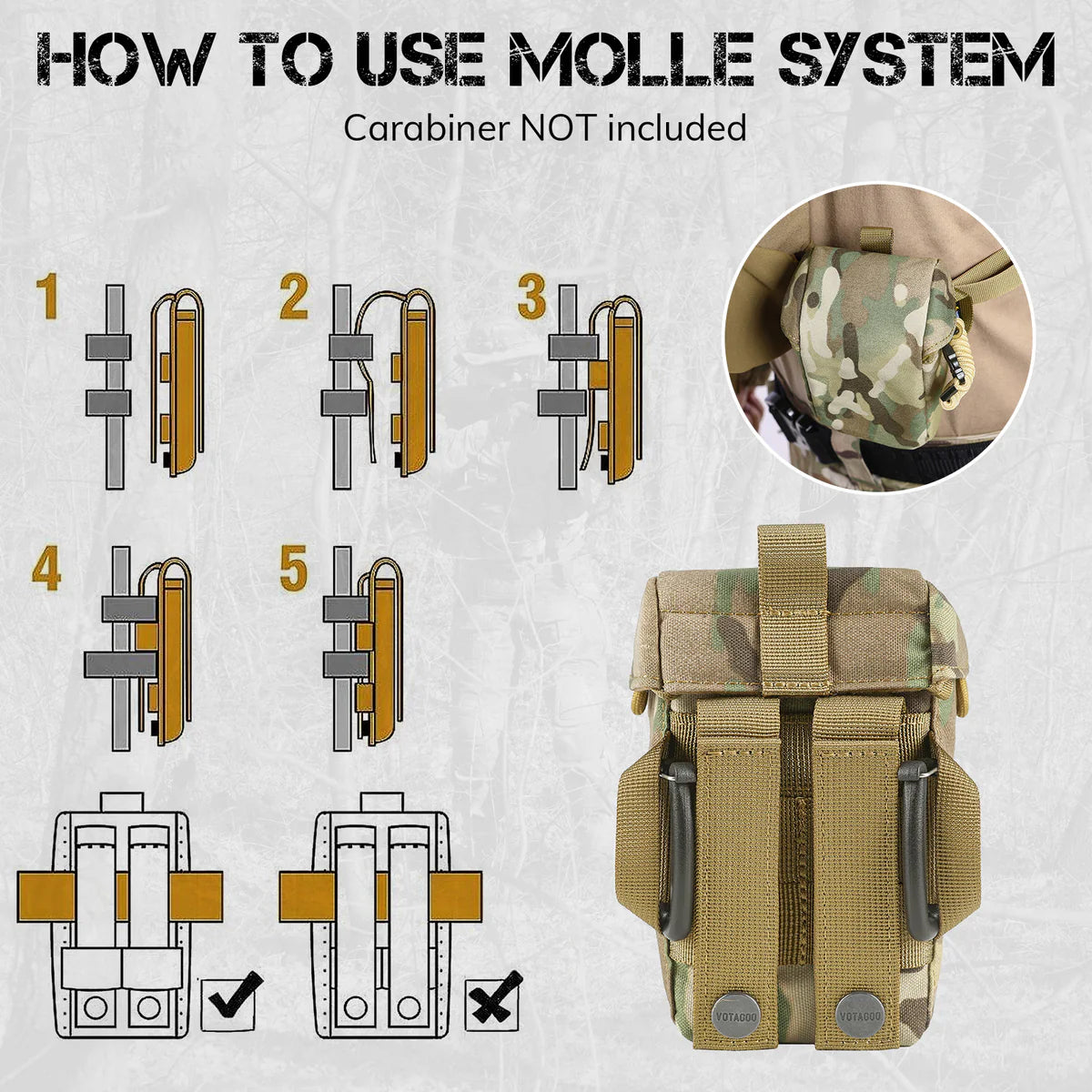 HOW TO USE MOLLE SYSTEM
Carabiner NOT included

1
2
3
4
5

VOTAGOO
VOTAGOO