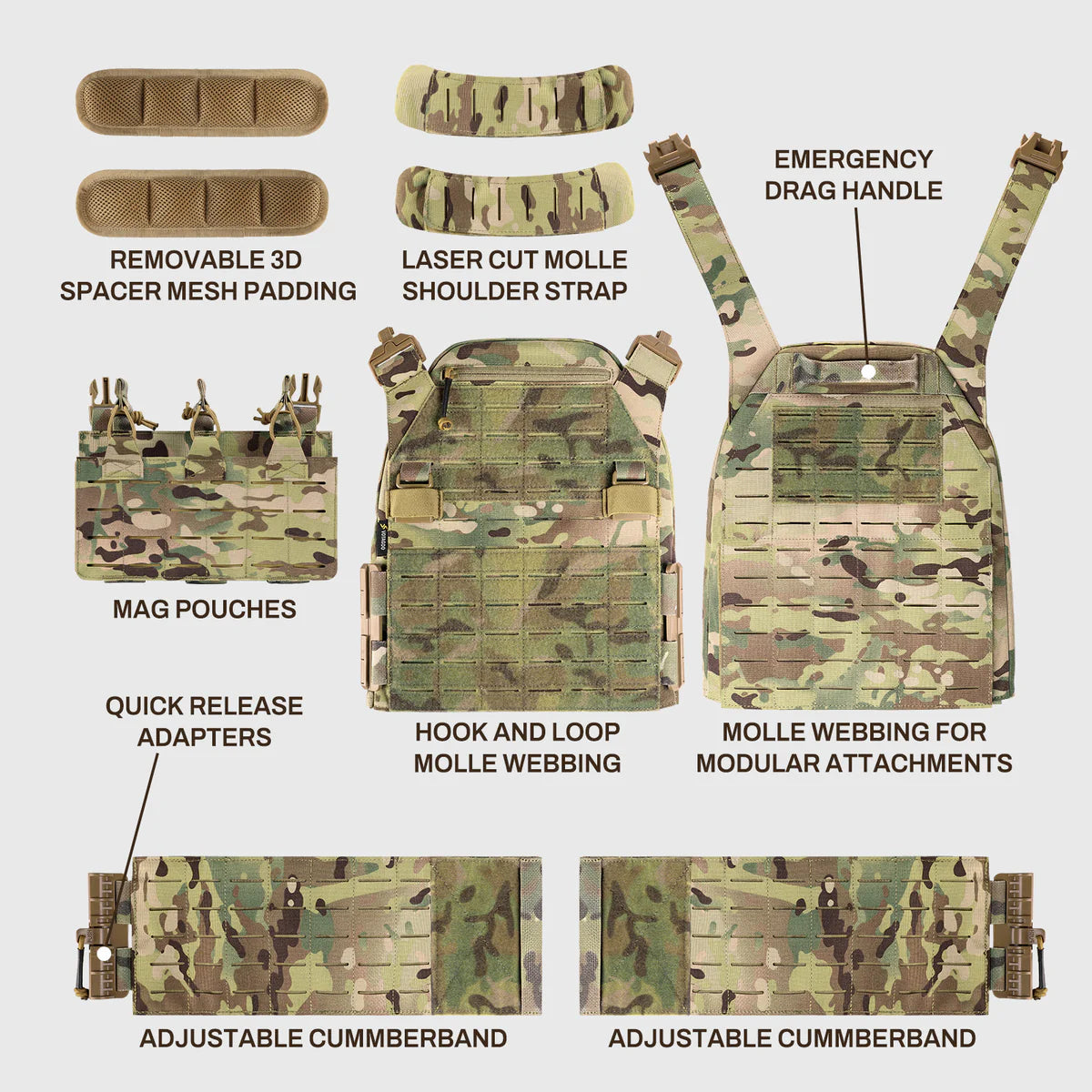 REMOVABLE 3D SPACER MESH PADDING

LASER CUT MOLLE SHOULDER STRAP

EMERGENCY DRAG HANDLE

MAG POUCHES

QUICK RELEASE ADAPTERS

HOOK AND LOOP MOLLE WEBBING

MOLLE WEBBING FOR MODULAR ATTACHMENTS

ADJUSTABLE CUMMBERBAND

ADJUSTABLE CUMMBERBAND