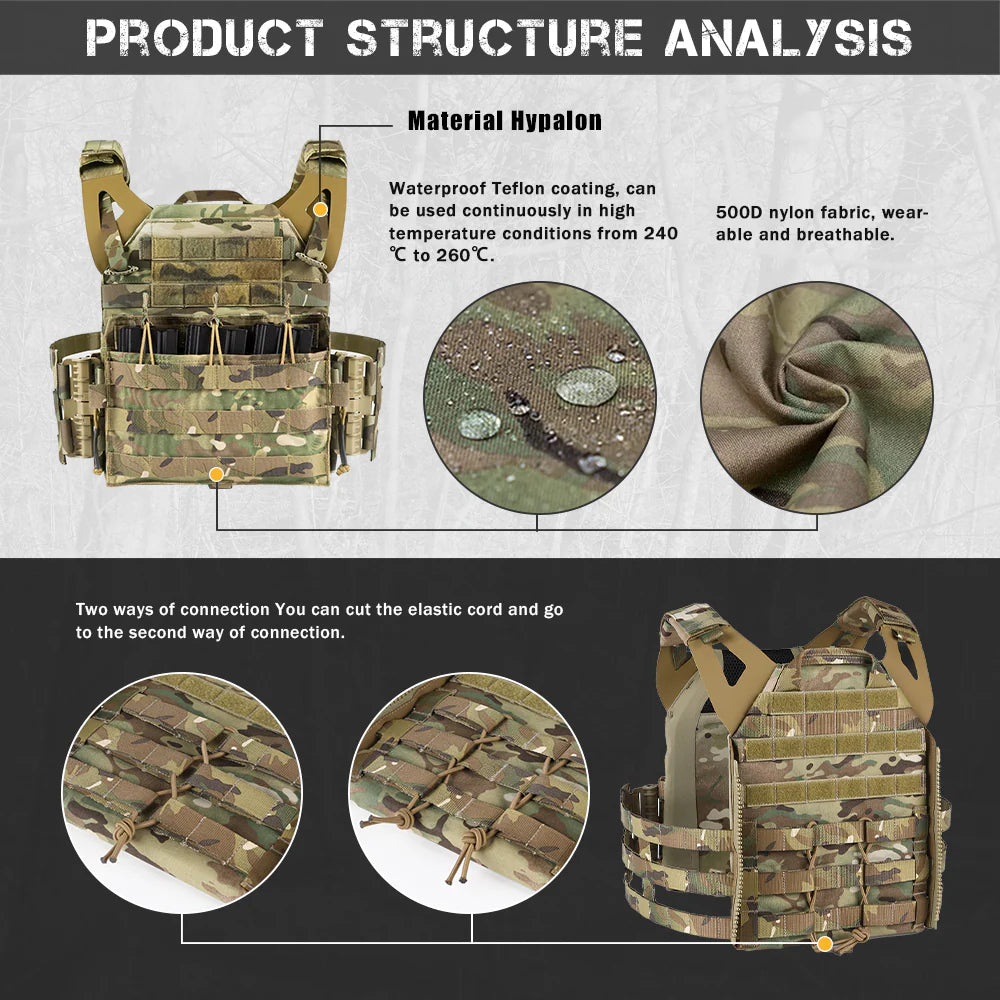 PRODUCT STRUCTURE ANALYSIS

Material Hypalon

Waterproof Teflon coating, can be used continuously in high temperature conditions from 240 ℃ to 260℃.

500D nylon fabric, wearable and breathable.

Two ways of connection You can cut the elastic cord and go to the second way of connection.