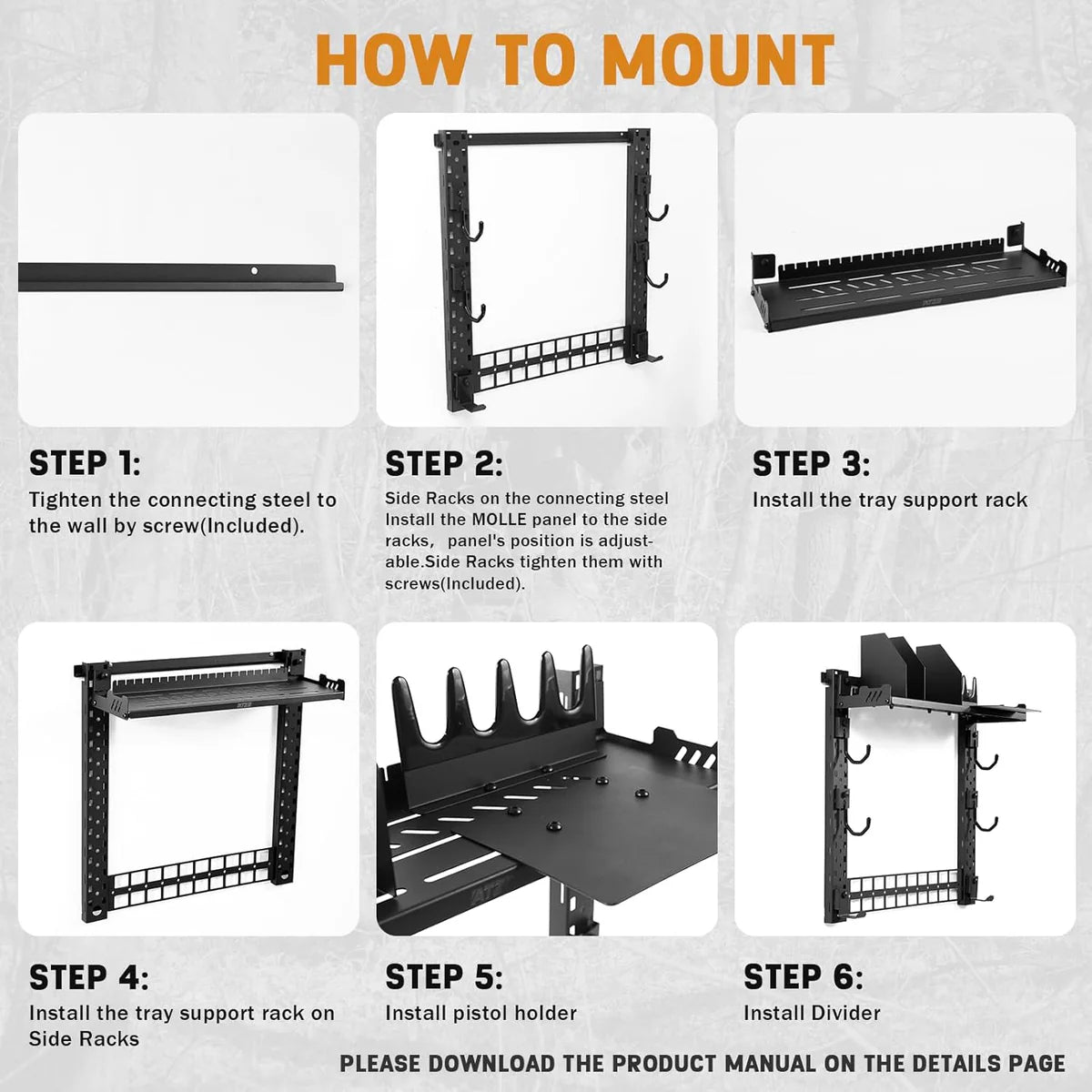 HOW TO MOUNT

STEP 1:
Tighten the connecting steel to the wall by screw(Included).

STEP 2:
Side Racks on the connecting steel Install the MOLLE panel to the side racks, panel's position is adjustable.Side Racks tighten them with screws(Included).

STEP 3:
Install the tray support rack

STEP 4:
Install the tray support rack on Side Racks

STEP 5:
Install pistol holder

STEP 6:
Install Divider

PLEASE DOWNLOAD THE PRODUCT MANUAL ON THE DETAILS PAGE